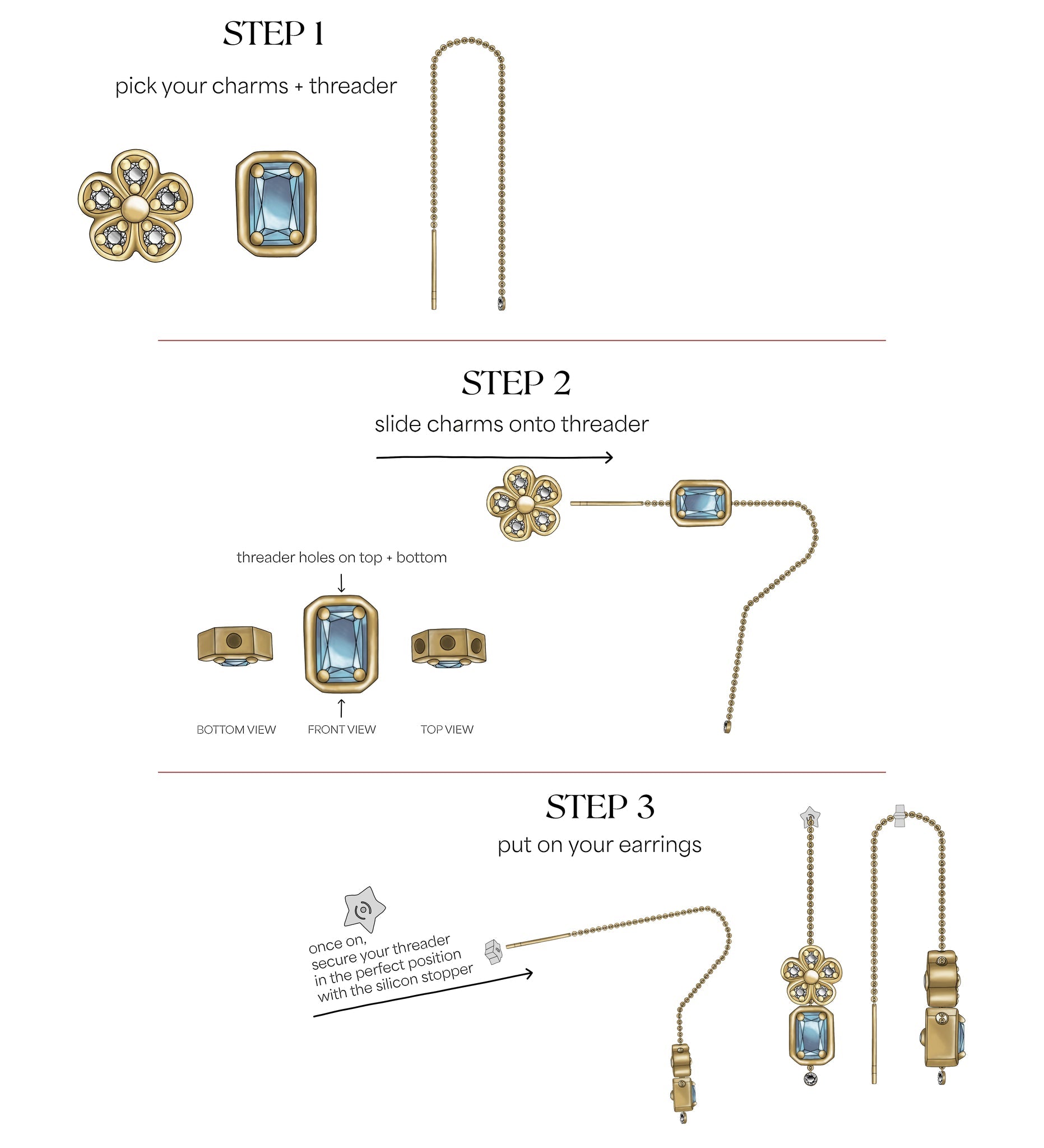 STEP 1

pick your charms + threader

STEP 2

slide charms onto threader

threader holes on top + bottom

BOTTOM VIEW

FRONT VIEW

TOP VIEW

STEP 3

put on your earrings

once on, secure your threader in the perfect position with the silicon stopper